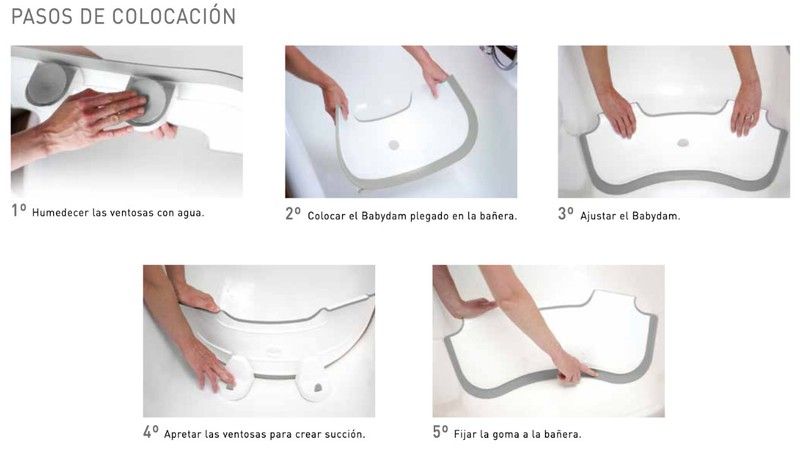 PASOS DE COLOCACIÓN

1º Humedecer las ventosas con agua.

2º Colocar el Babydam plegado en la bañera.

3º Ajustar el Babydam.

4º Apretar las ventosas para crear succión.

5º Fijar la goma a la bañera.